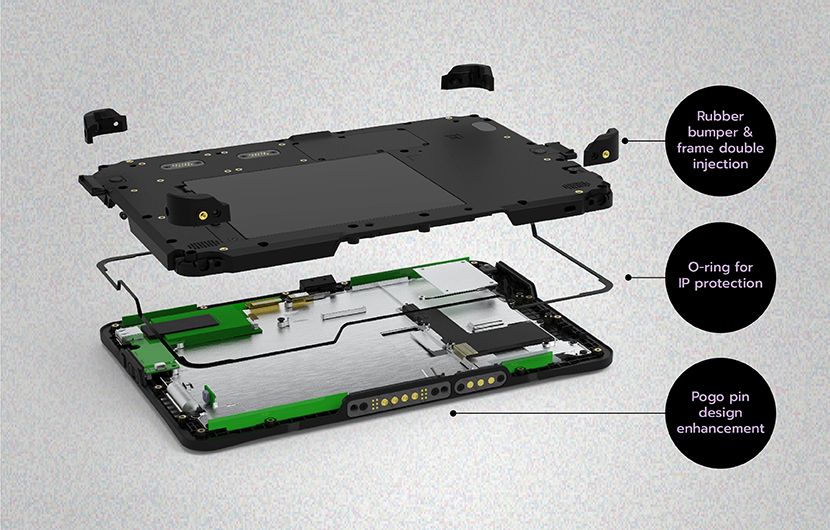 Rubber bumper & frame double injection

O-ring for IP protection

Pogo pin design enhancement